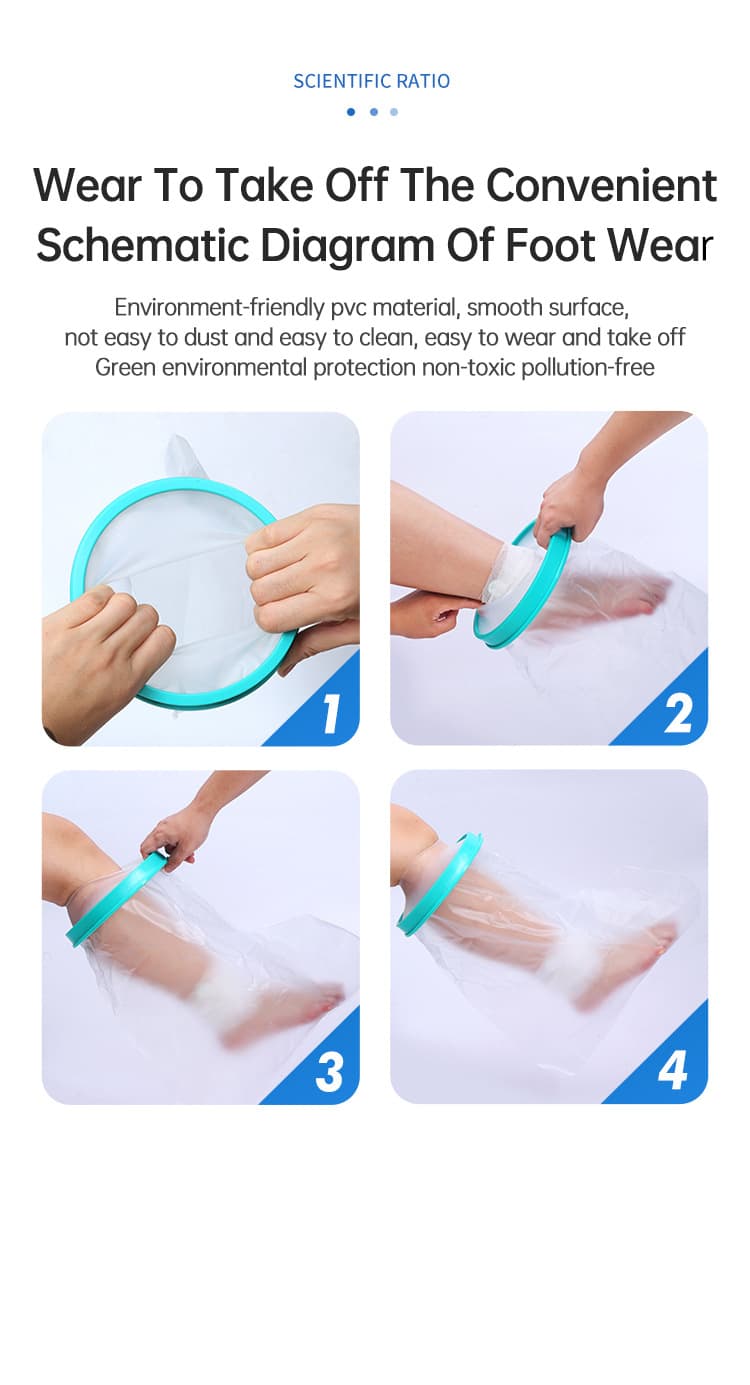 SCIENTIFIC RATIO

Wear To Take Off The Convenient Schematic Diagram Of Foot Wear

Environment-friendly pvc material, smooth surface, not easy to dust and easy to clean, easy to wear and take off
Green environmental protection non-toxic pollution-free

1

2

3

4